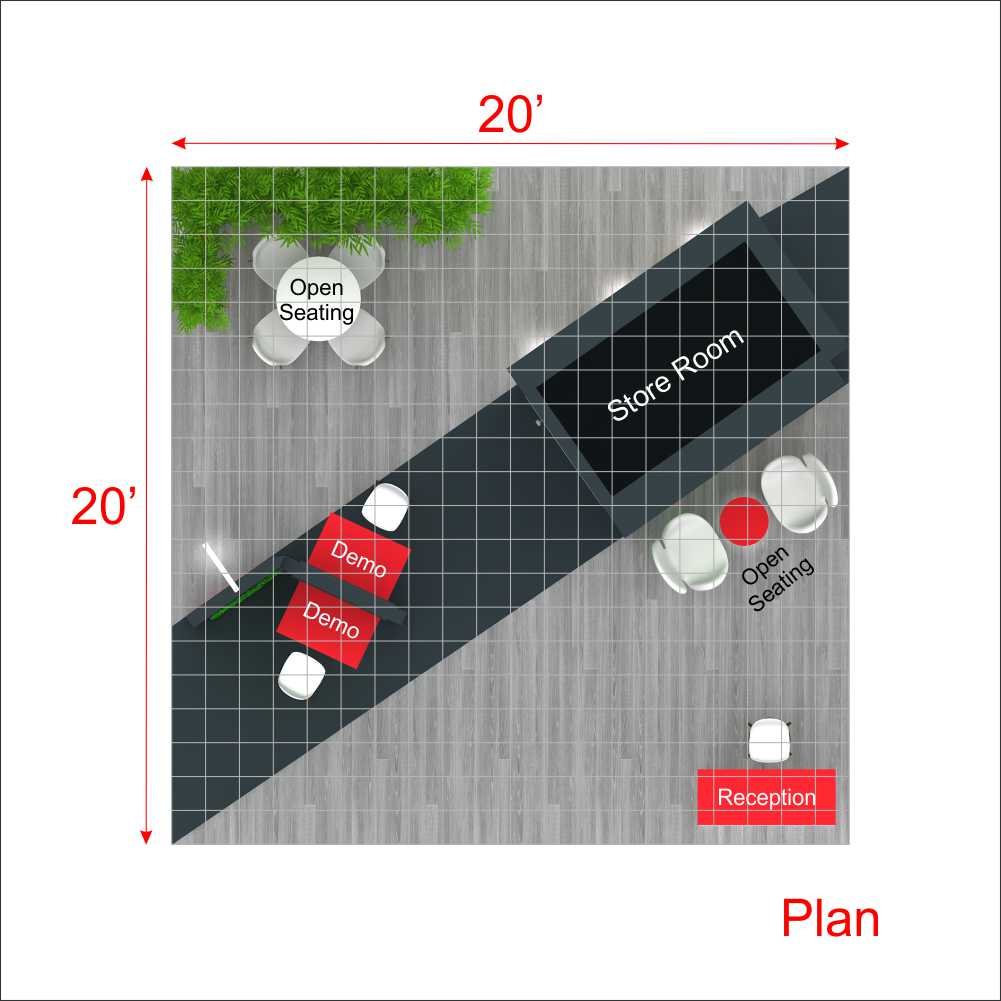 20’

20’

Open Seating

Store Room

Demo

Demo

Open Seating

Reception

Plan