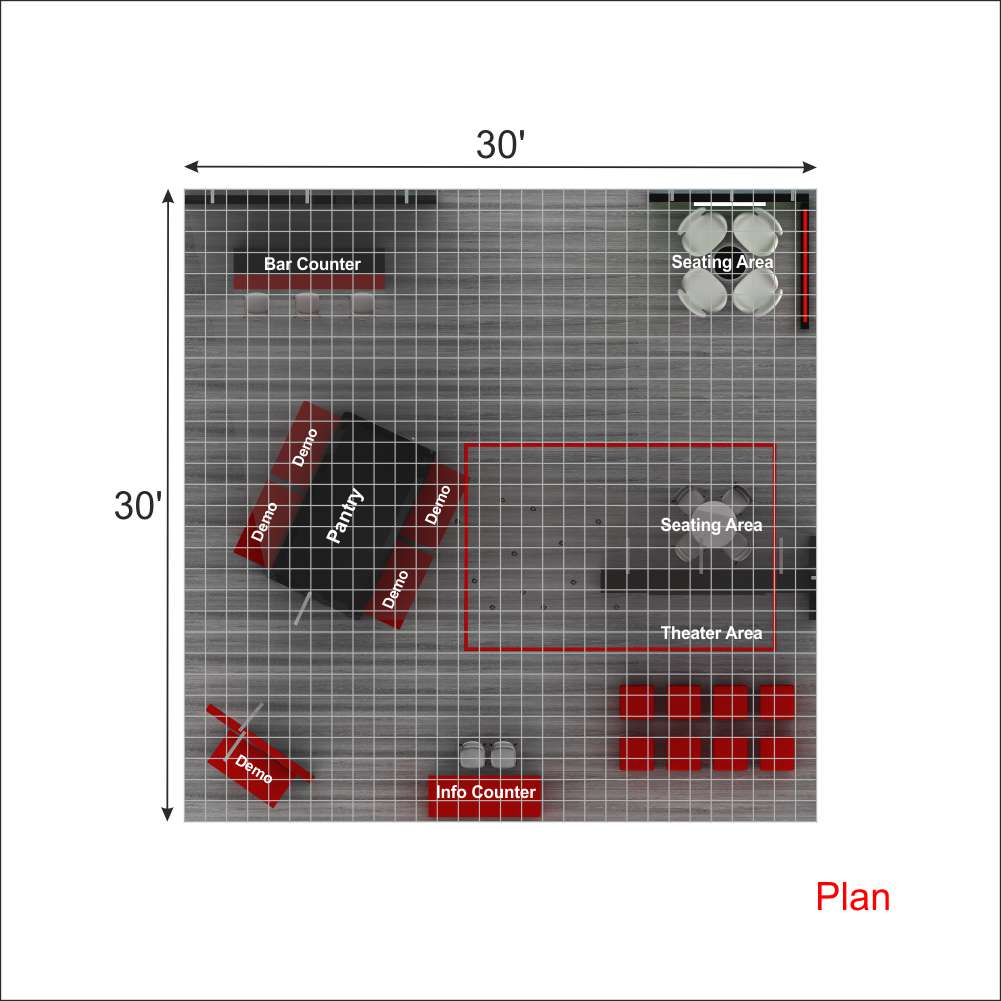 30'

30'

Bar Counter

Seating Area

Demo

Demo

Pantry

Demo

Demo

Seating Area

Theater Area

Demo

Info Counter

Plan